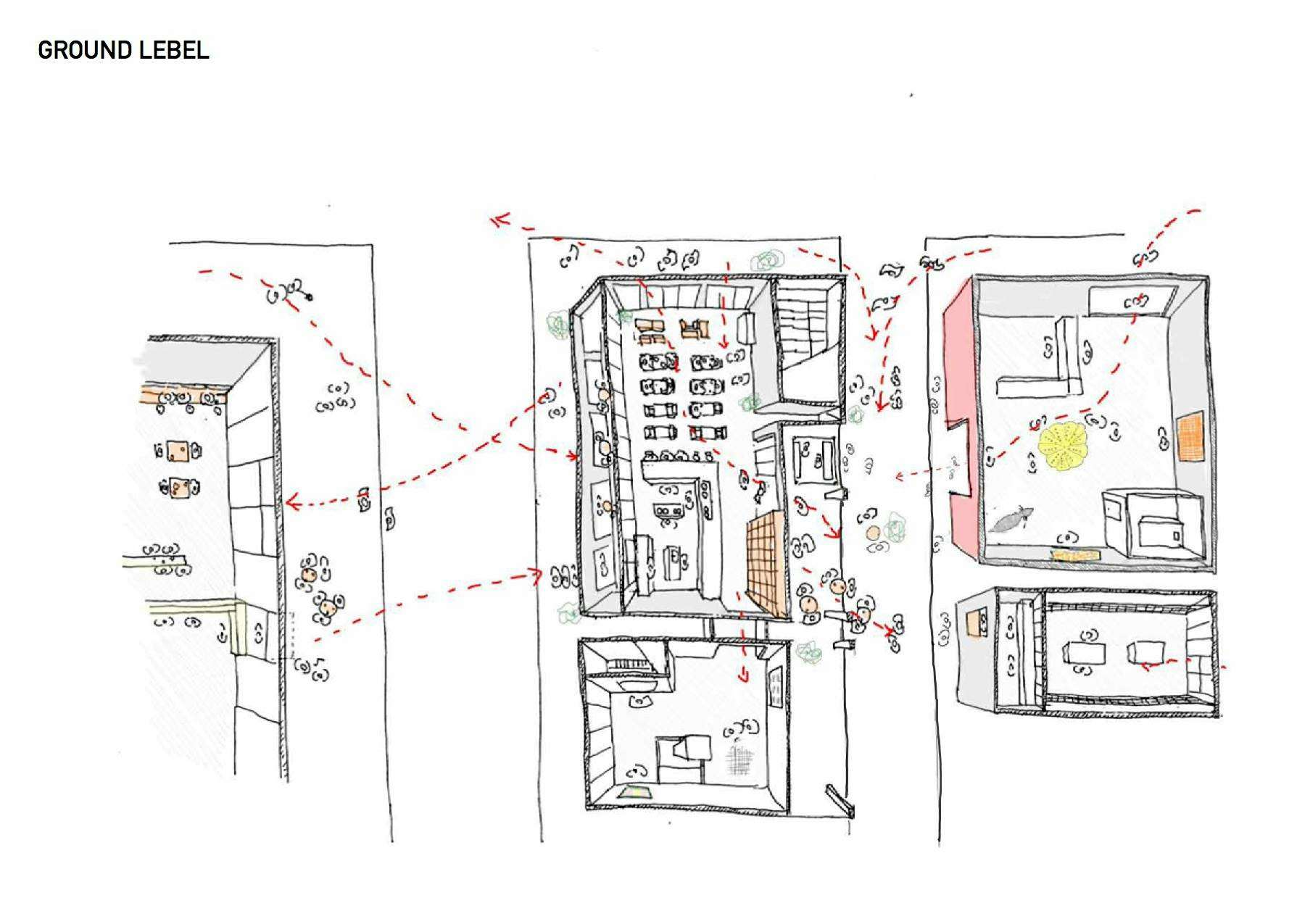 GROUND LEBEL