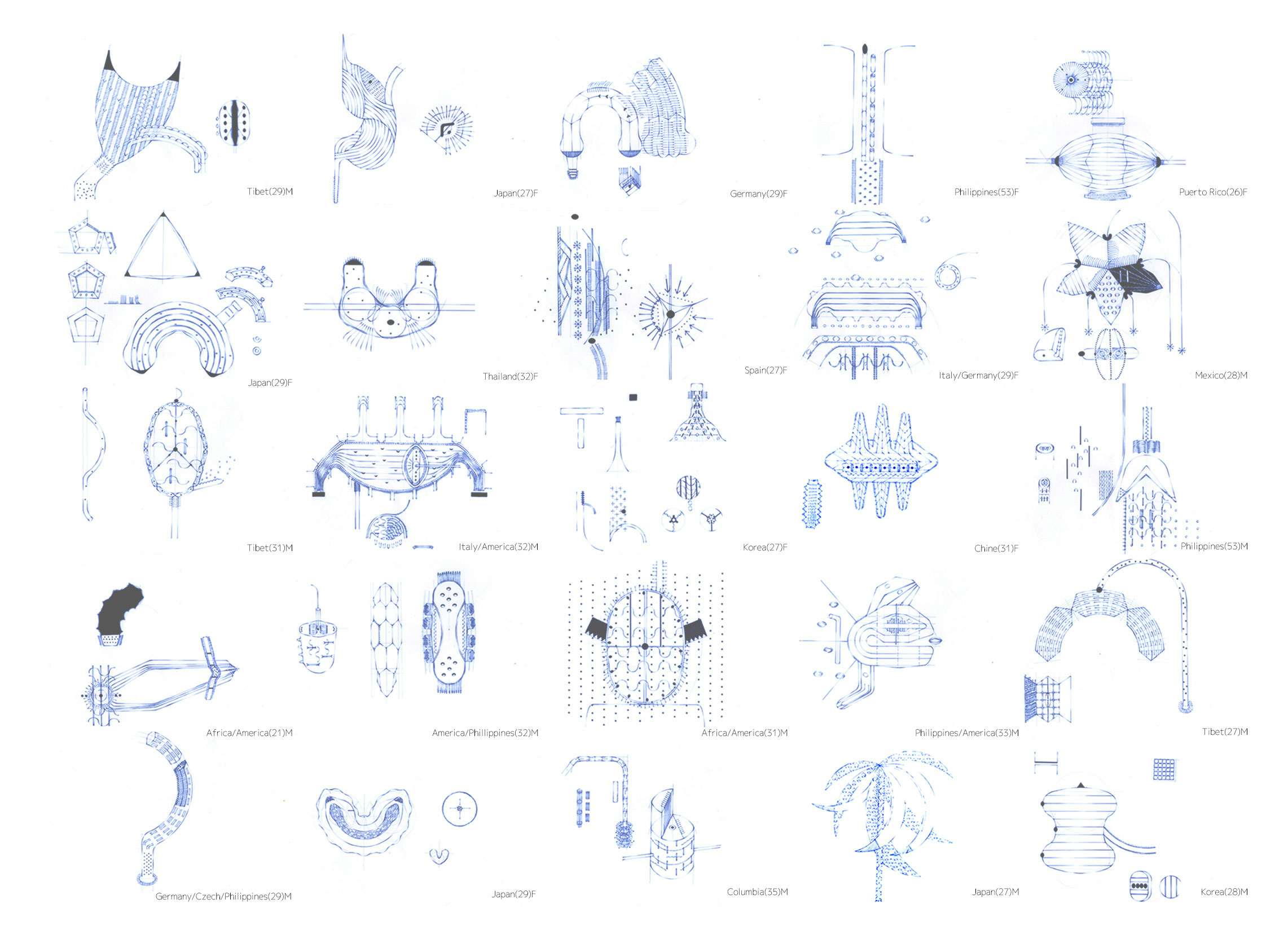 Tibet(29)M

Japan(27)F

Germany(29)F

Philippines(53)F

Puerto Rico(26)F

Japan(29)F

Thailand(32)F

Spain(27)F

Italy/Germany(29)F

Mexico(28)M

Tibet(31)M

Italy/America(32)M

Korea(27)F

Chine(31)F

Philippines(53)M

Africa/America(21)M

America/Phillippines(32)M

Africa/America(31)M

Philippines/America(33)M

Tibet(27)M

Germany/Czech/Philippines(29)M

Japan(29)F

Columbia(35)M

Japan(27)M

Korea(28)M